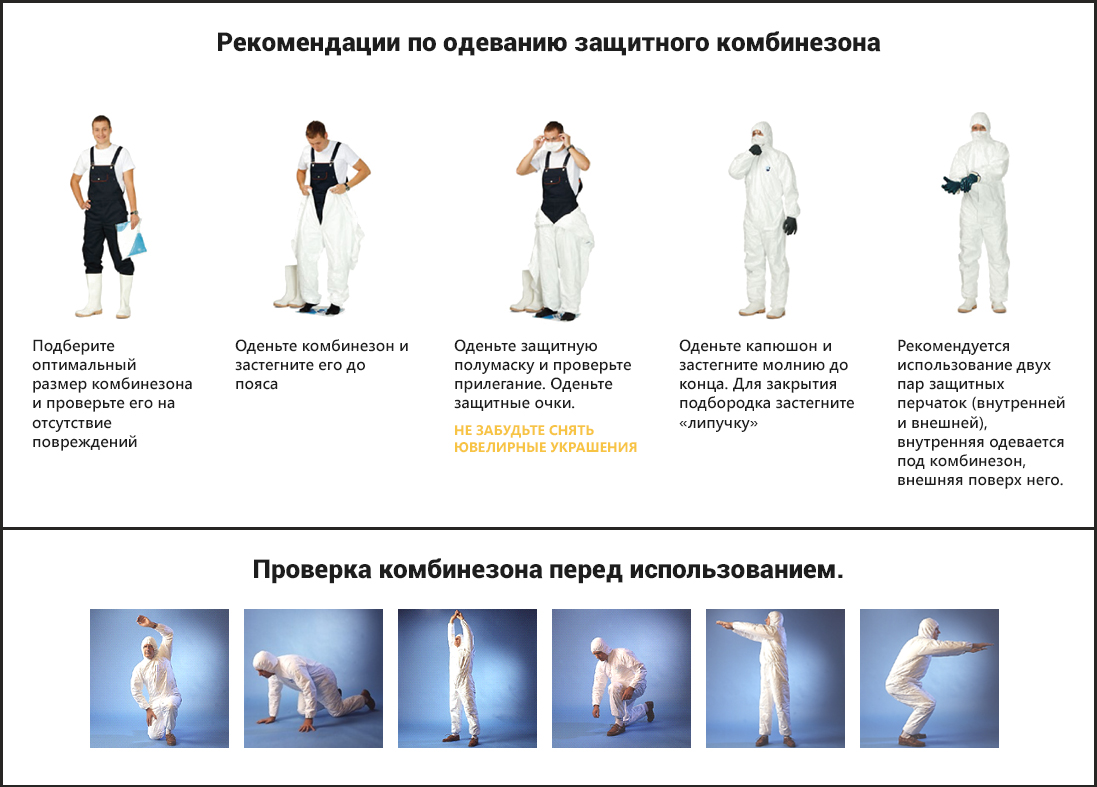 Рекомендации по одеванию защитного комбинезона

Подберите оптимальный размер комбинезона и проверьте его на отсутствие повреждений

Оденьте комбинезон и застегните его до пояса

Оденьте защитную полумаску и проверьте прилегание. Оденьте защитные очки.

НЕ ЗАБУДЬТЕ СНЯТЬ ЮВЕЛИРНЫЕ УКРАШЕНИЯ

Оденьте капюшон и застегните молнию до конца. Для закрытия подбородка застегните «липучку»

Рекомендуется использование двух пар защитных перчаток (внутренней и внешней), внутренняя одевается под комбинезон, внешняя поверх него.

Проверка комбинезона перед использованием.